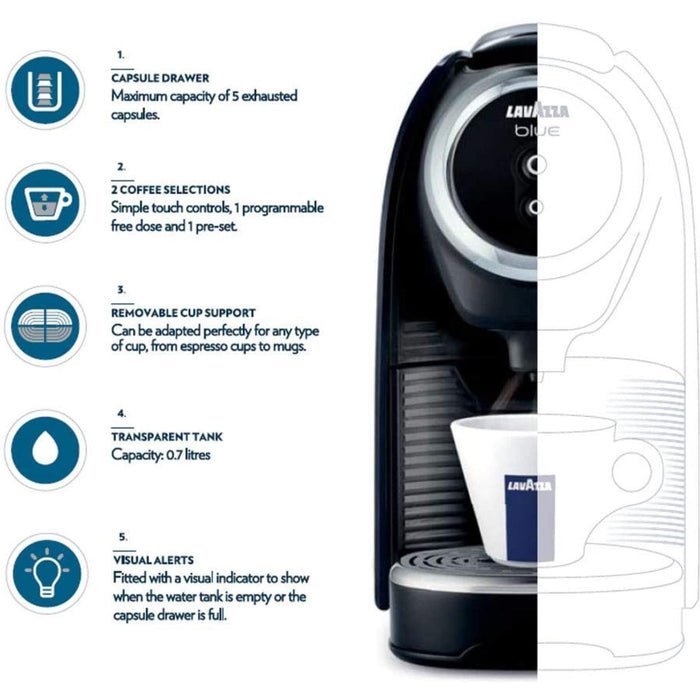 1.
CAPSULE DRAWER
Maximum capacity of 5 exhausted capsules.

2.
2 COFFEE SELECTIONS
Simple touch controls, 1 programmable free dose and 1 pre-set.

3.
REMOVABLE CUP SUPPORT
Can be adapted perfectly for any type of cup, from espresso cups to mugs.

4.
TRANSPARENT TANK
Capacity: 0.7 litres

5.
VISUAL ALERTS
Fitted with a visual indicator to show when the water tank is empty or the capsule drawer is full.

LAVAZZA
blue

LAVAZZA